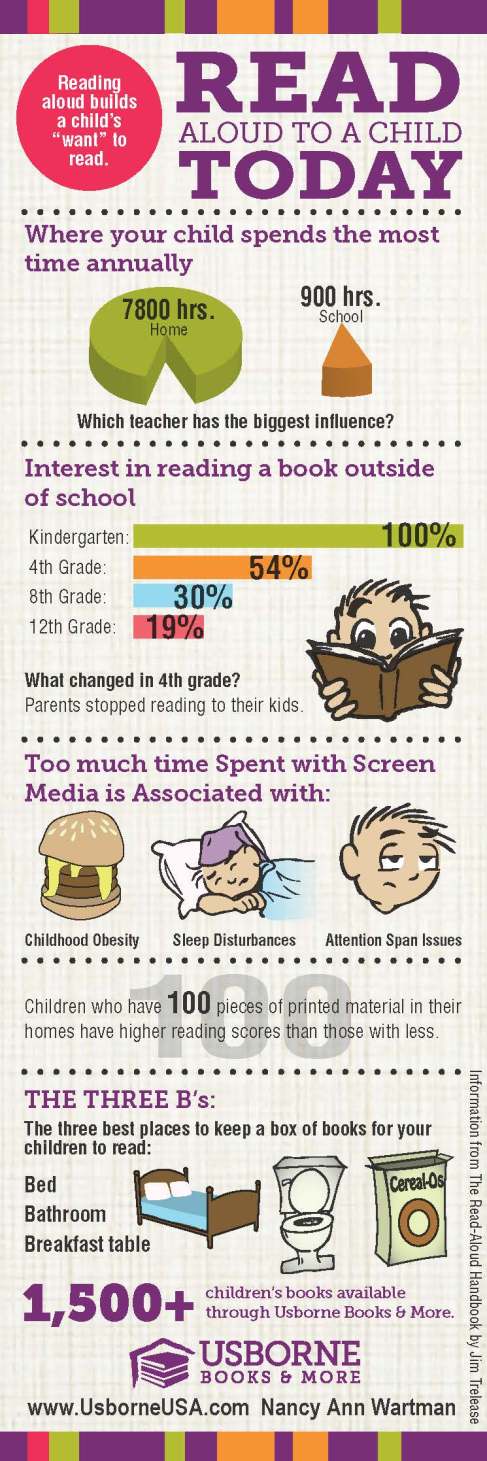 Reading aloud builds a child's "want" to read.

READ
ALOUD TO A CHILD
TODAY

Where your child spends the most time annually

7800 hrs.
Home

900 hrs.
School

Which teacher has the biggest influence?

Interest in reading a book outside of school

Kindergarten: 100%
4th Grade: 54%
8th Grade: 30%
12th Grade: 19%

What changed in 4th grade?
Parents stopped reading to their kids.

Too much time Spent with Screen Media is Associated with:

Childhood Obesity
Sleep Disturbances
Attention Span Issues

100

Children who have 100 pieces of printed material in their homes have higher reading scores than those with less.

THE THREE B's:
The three best places to keep a box of books for your children to read:
Bed
Bathroom
Breakfast table

Cereal-Os

1,500+ children's books available through Usborne Books & More.

USBORNE
BOOKS & MORE

www.UsborneUSA.com Nancy Ann Wartman

Information from The Read-Aloud Handbook by Jim Trelease